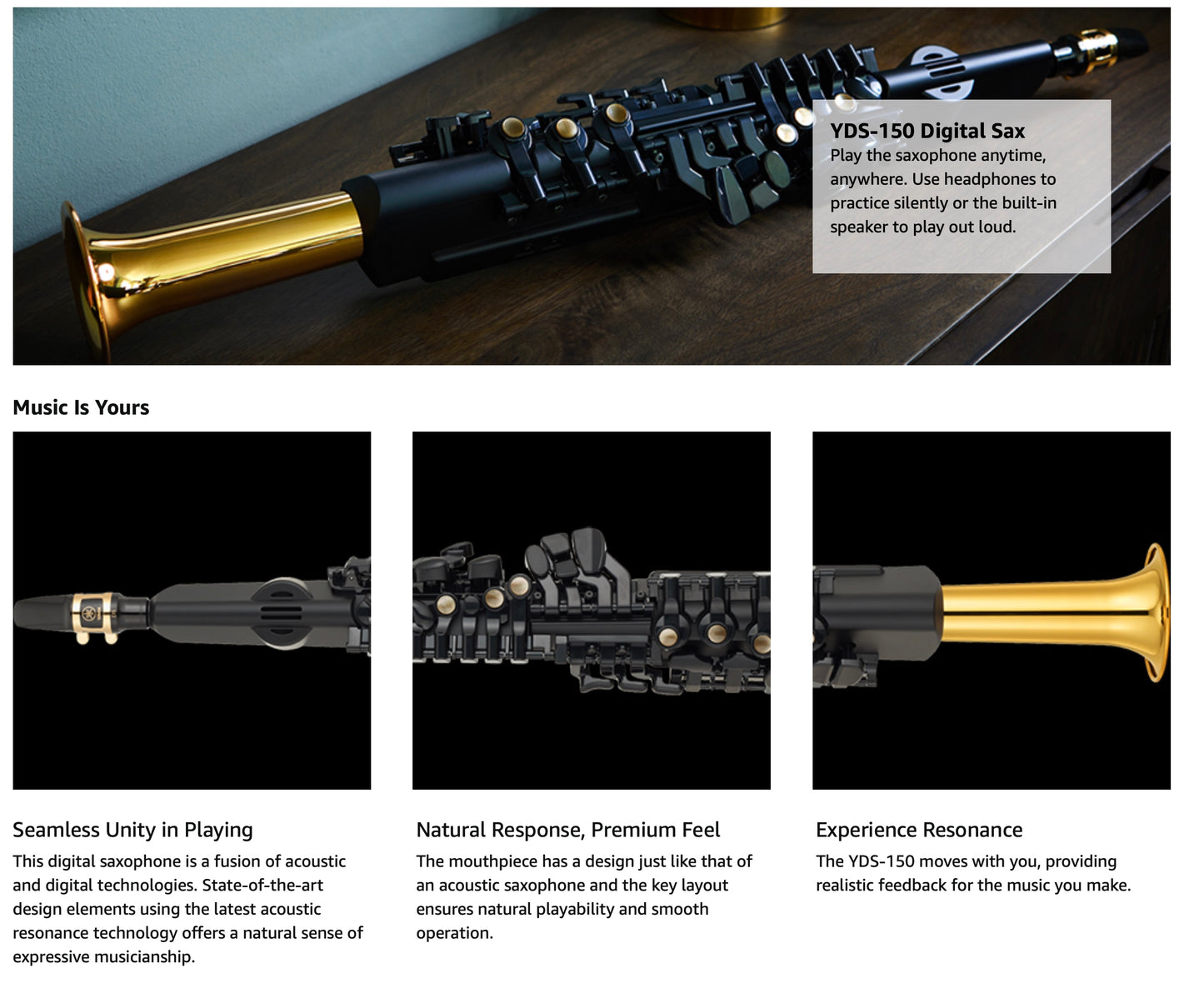 YDS-150 Digital Sax
Play the saxophone anytime, anywhere. Use headphones to practice silently or the built-in speaker to play out loud.

Music Is Yours

Seamless Unity in Playing
This digital saxophone is a fusion of acoustic and digital technologies. State-of-the-art design elements using the latest acoustic resonance technology offers a natural sense of expressive musicianship.

Natural Response, Premium Feel
The mouthpiece has a design just like that of an acoustic saxophone and the key layout ensures natural playability and smooth operation.

Experience Resonance
The YDS-150 moves with you, providing realistic feedback for the music you make.